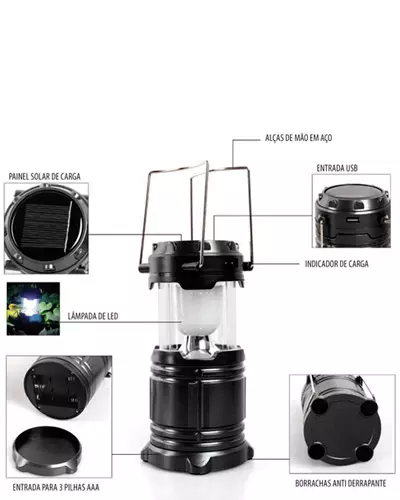 ALÇAS DE MÃO EM AÇO

PAINEL SOLAR DE CARGA

ENTRADA USB

INDICADOR DE CARGA

LÂMPADA DE LED

ENTRADA PARA 3 PILHAS AAA

BORRACHAS ANTI DERRAPANTE